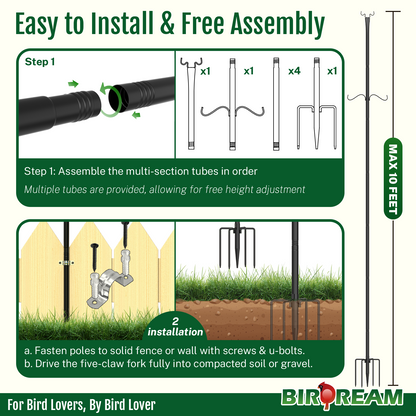 Easy to Install & Free Assembly

Step 1

x1 x1 x4 x1

Step 1: Assemble the multi-section tubes in order

Multiple tubes are provided, allowing for free height adjustment

MAX 10 FEET

2 installation

a. Fasten poles to solid fence or wall with screws & u-bolts.
b. Drive the five-claw fork fully into compacted soil or gravel.

For Bird Lovers, By Bird Lover

BIRDREAM