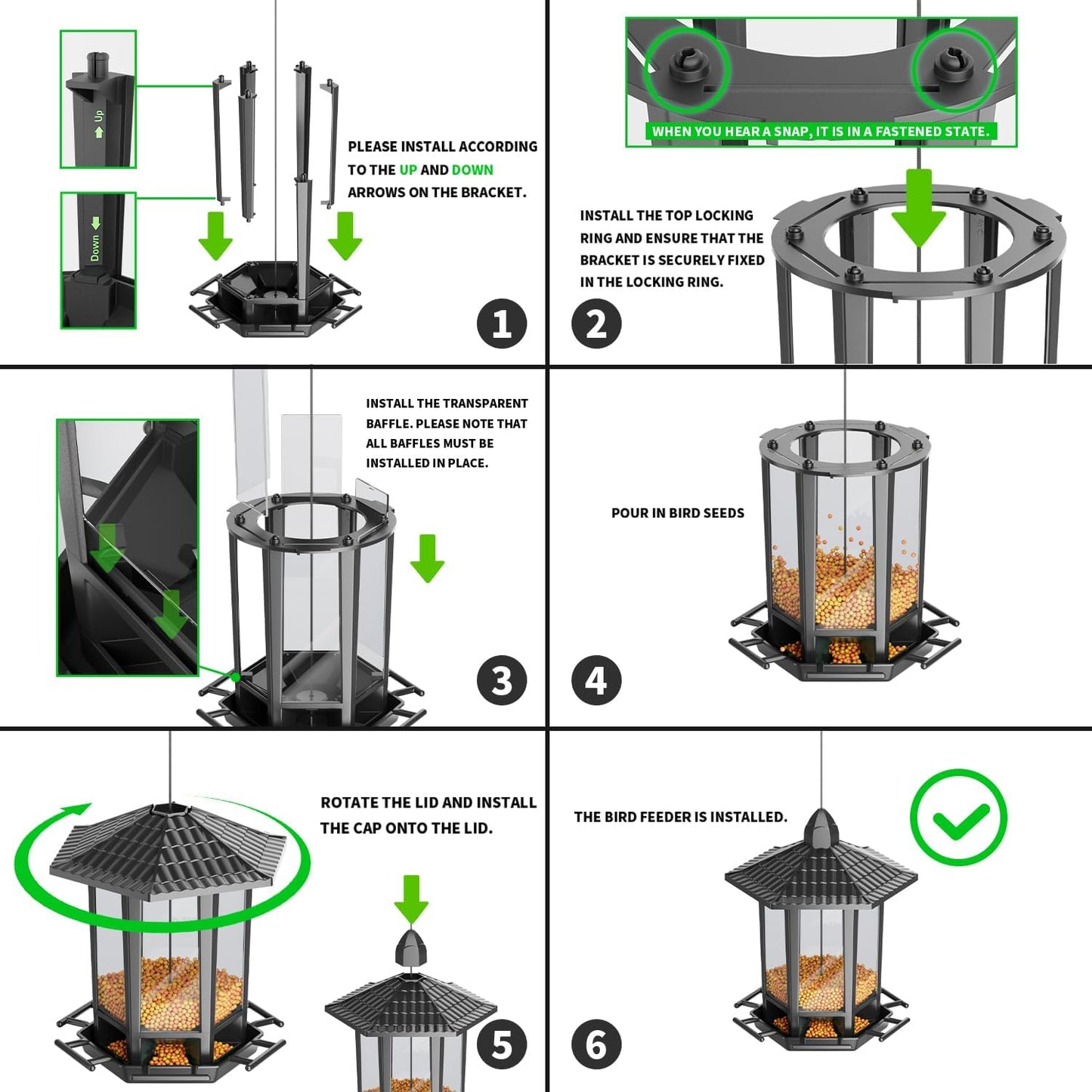 Up

Down

PLEASE INSTALL ACCORDING TO THE UP AND DOWN ARROWS ON THE BRACKET.

1

WHEN YOU HEAR A SNAP, IT IS IN A FASTENED STATE.

INSTALL THE TOP LOCKING RING AND ENSURE THAT THE BRACKET IS SECURELY FIXED IN THE LOCKING RING.

2

INSTALL THE TRANSPARENT BAFFLE. PLEASE NOTE THAT ALL BAFFLES MUST BE INSTALLED IN PLACE.

3

POUR IN BIRD SEEDS

4

ROTATE THE LID AND INSTALL THE CAP ONTO THE LID.

5

THE BIRD FEEDER IS INSTALLED.

6