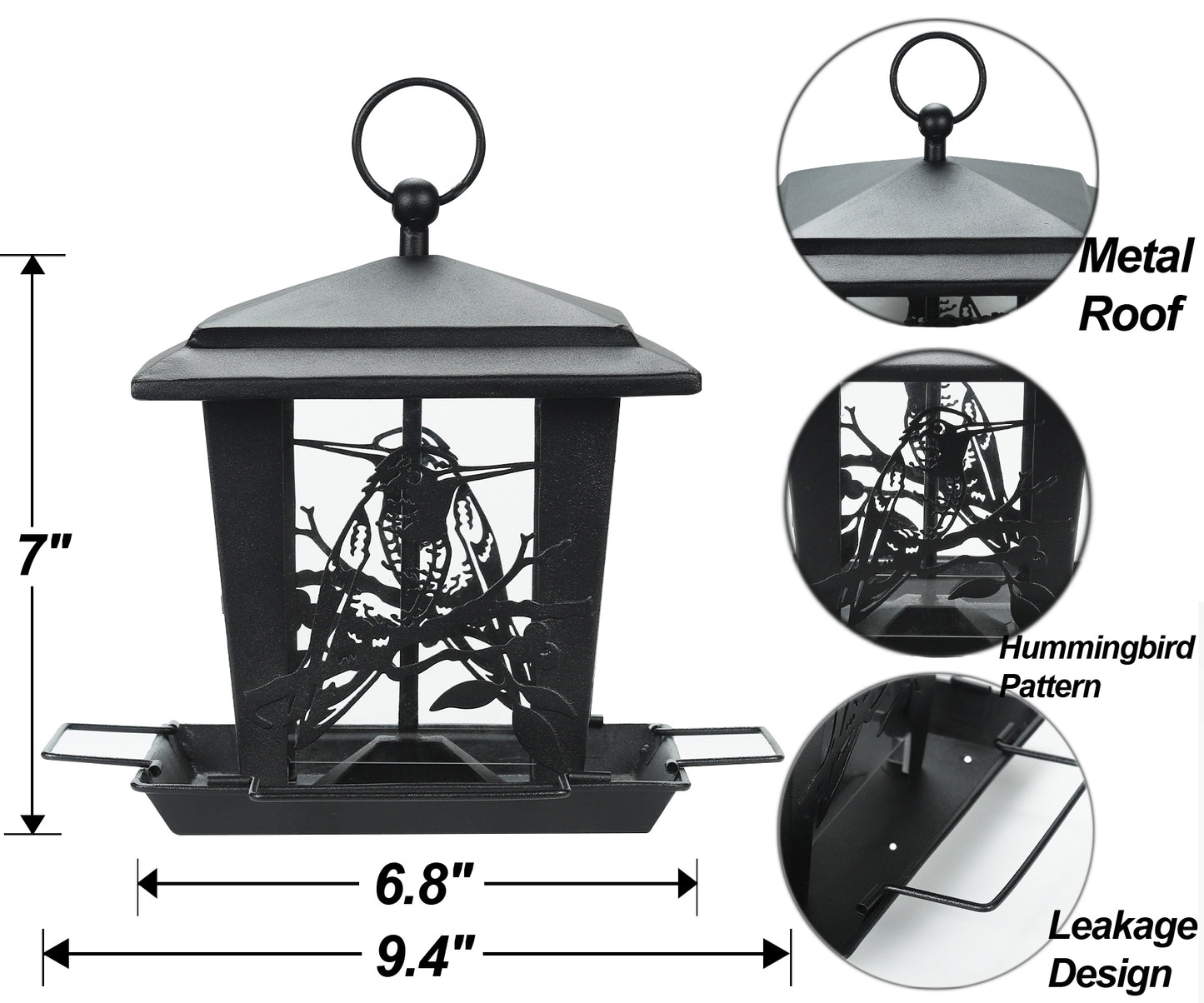 7"

6.8"

9.4"

Metal Roof

Hummingbird Pattern

Leakage Design