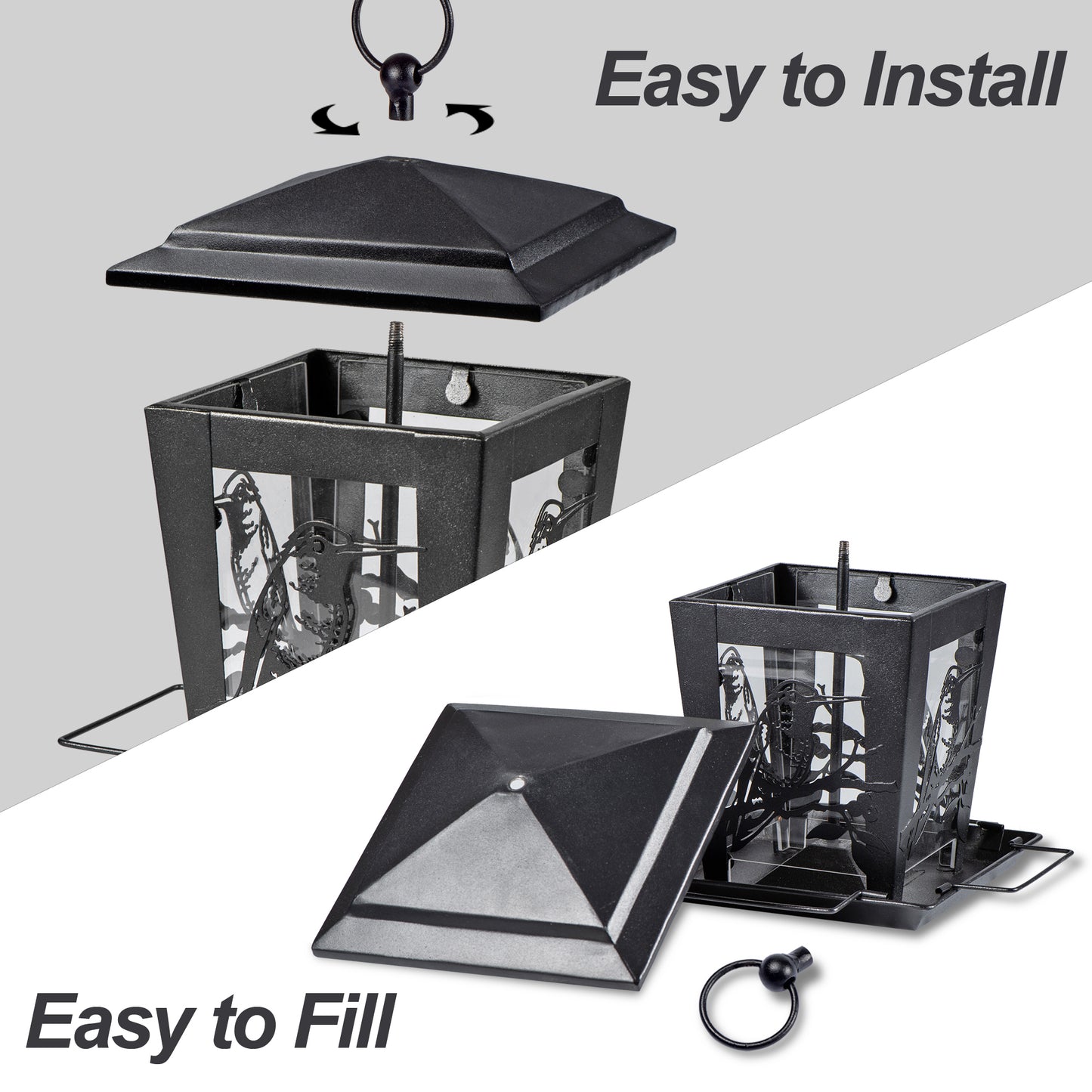 Easy to Install

Easy to Fill